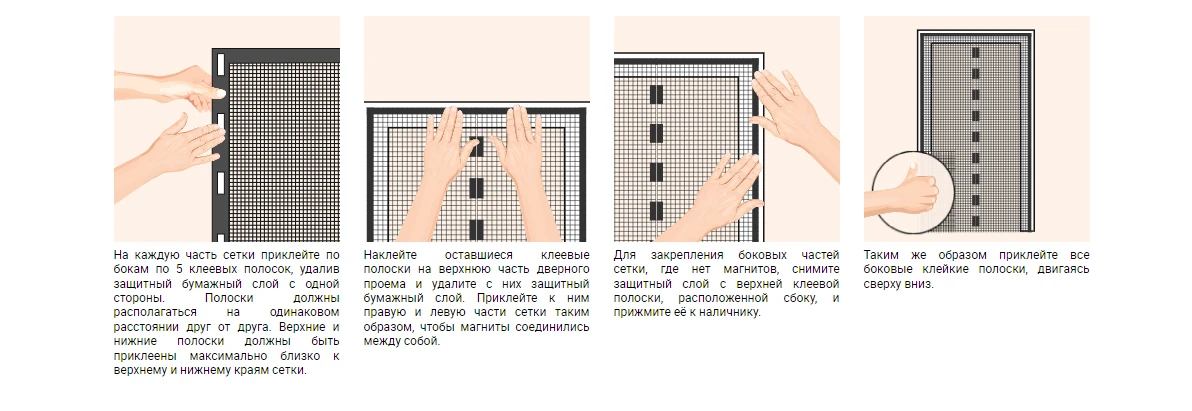 На каждую часть сетки приклейте по бокам по 5 клеевых полосок, удалив защитный бумажный слой с одной стороны. Полоски должны располагаться на одинаковом расстоянии друг от друга. Верхние и нижние полоски должны быть приклеены максимально близко к верхнему и нижнему краям сетки.

Наклейте оставшиеся клеевые полоски на верхнюю часть дверного проема и удалите с них защитный бумажный слой. Приклейте к ним правую и левую части сетки таким образом, чтобы магниты соединились между собой.

Для закрепления боковых частей сетки, где нет магнитов, снимите защитный слой с верхней клеевой полоски, расположенной сбоку, и прижмите её к наличнику.

Таким же образом приклейте все боковые клейкие полоски, двигаясь сверху вниз.